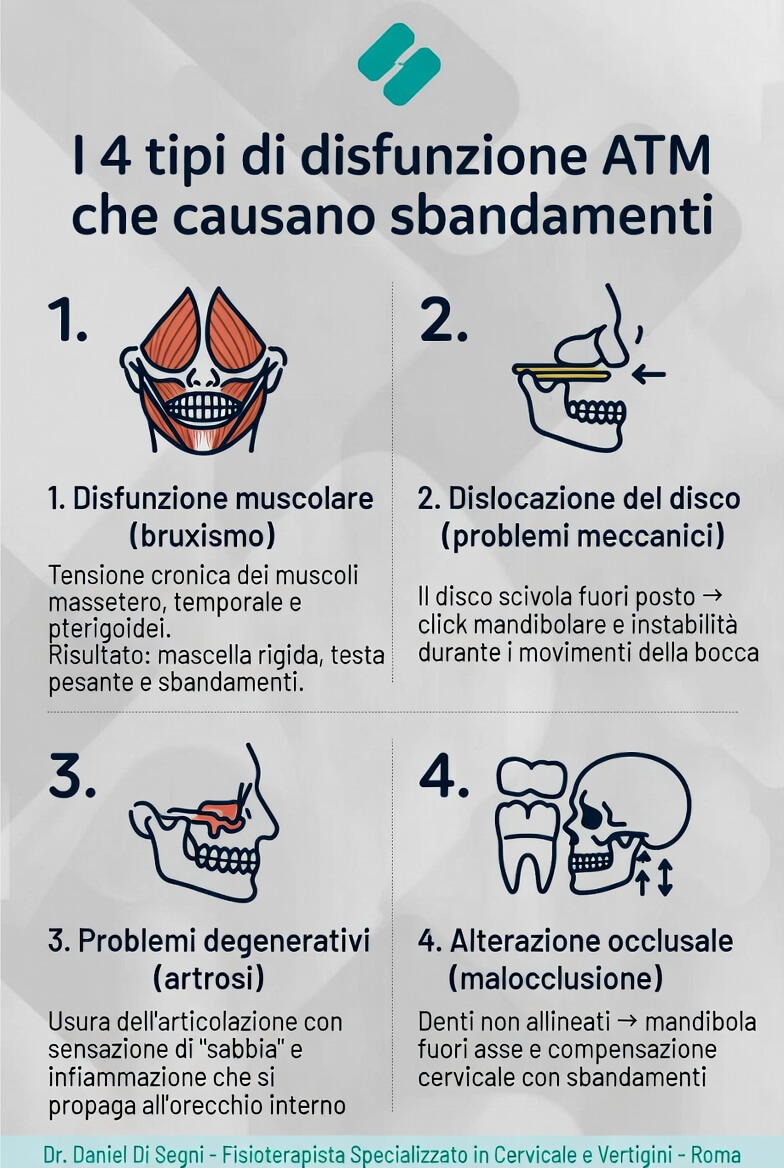 I 4 tipi di disfunzione ATM che causano sbandamenti

1.

1. Disfunzione muscolare (bruxismo)

Tensione cronica dei muscoli massetero, temporale e pterigoidei.
Risultato: mascella rigida, testa pesante e sbandamenti.

2.

2. Dislocazione del disco (problemi meccanici)

Il disco scivola fuori posto → click mandibolare e instabilità durante i movimenti della bocca

3.

3. Problemi degenerativi (artrosi)

Usura dell'articolazione con sensazione di "sabbia" e infiammazione che si propaga all'orecchio interno

4.

4. Alterazione occlusale (malocclusione)

Denti non allineati → mandibola fuori asse e compensazione cervicale con sbandamenti

Dr. Daniel Di Segni - Fisioterapista Specializzato in Cervicale e Vertigini - Roma